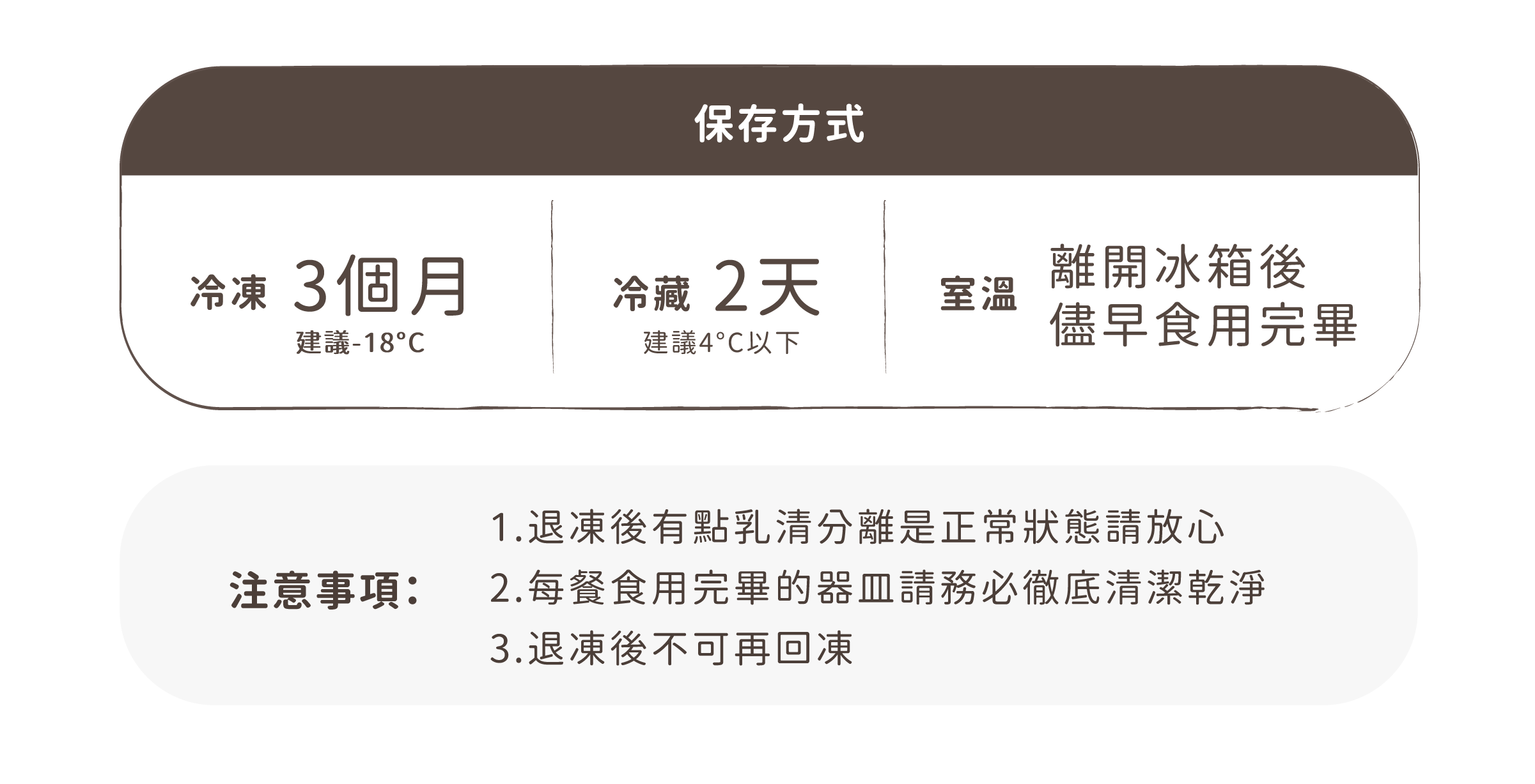 保存方式

冷凍 3個月
建議-18°C

冷藏 2天
建議4°C以下

室溫 離開冰箱後
儘早食用完畢

注意事項:

1.退凍後有點乳清分離是正常狀態請放心
2.每餐食用完畢的器皿請務必徹底清潔乾淨
3.退凍後不可再回凍