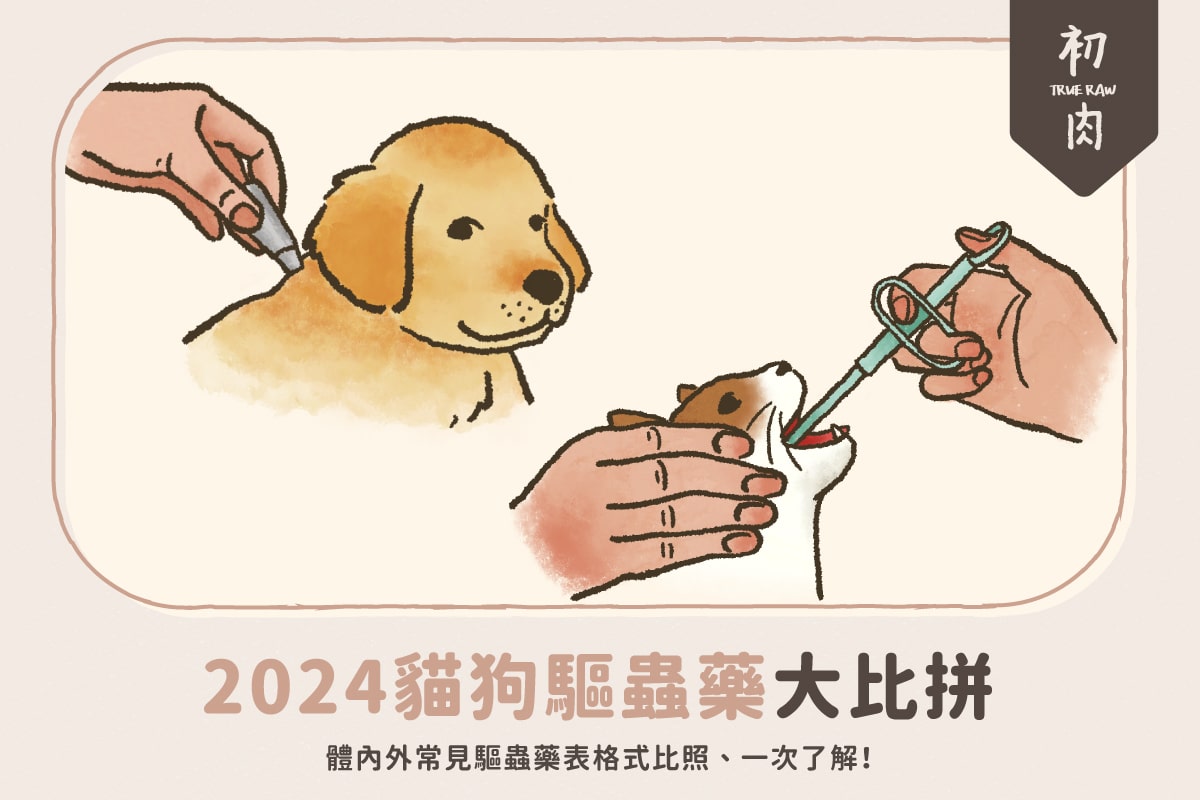 初
TRUE RAW
肉

2024貓狗驅蟲藥大比拼

體內外常見驅蟲藥表格式比照、一次了解！